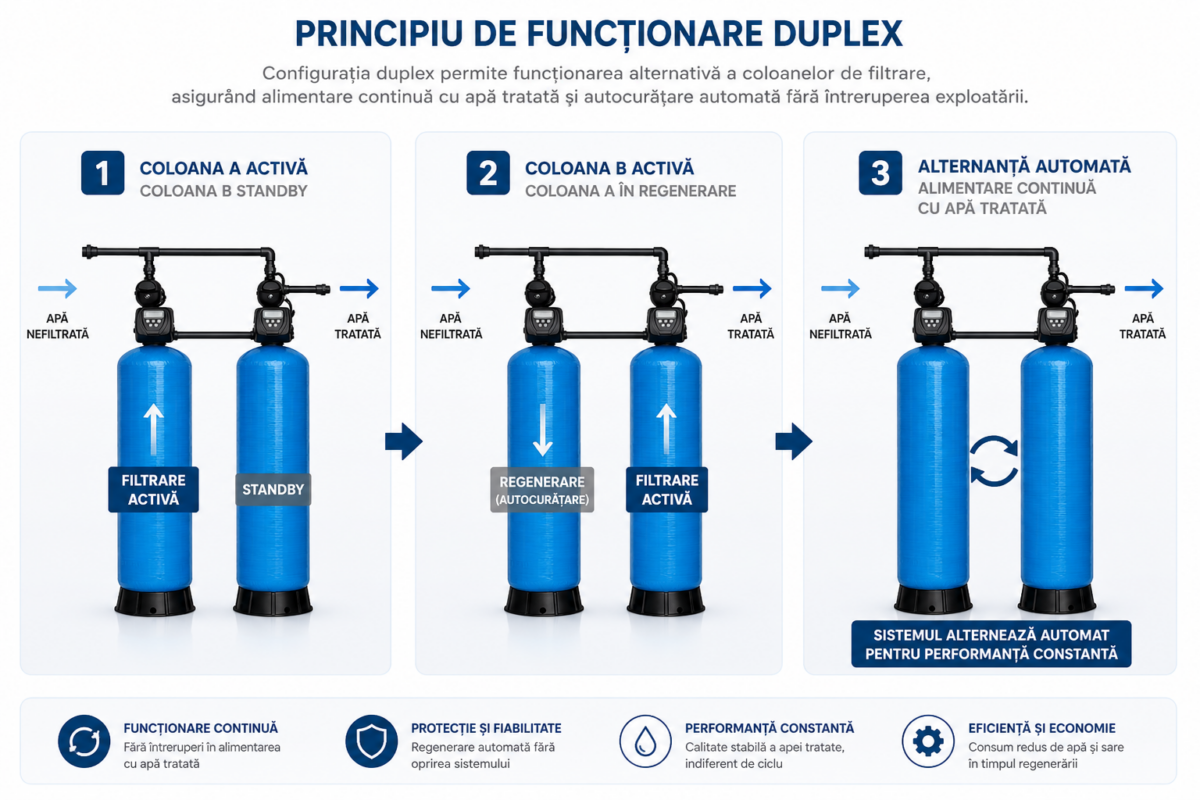 PRINCIPIU DE FUNCȚIONARE DUPLEX

Configurația duplex permite funcționarea alternativă a coloanelor de filtrare, asigurând alimentare continuă cu apă tratată și autocurățare automată fără întreruperea exploatării.

1 COLOANA A ACTIVĂ
COLOANA B STANDBY

APĂ NEFILTRATĂ

APĂ TRATATĂ

FILTRARE ACTIVĂ

STANDBY

2 COLOANA B ACTIVĂ
COLOANA A ÎN REGENERARE

APĂ NEFILTRATĂ

APĂ TRATATĂ

REGENERARE (AUTOCURĂȚARE)

FILTRARE ACTIVĂ

3 ALTERNANȚĂ AUTOMATĂ
ALIMENTARE CONTINUĂ CU APĂ TRATATĂ

APĂ NEFILTRATĂ

APĂ TRATATĂ

SISTEMUL ALTERNEAZĂ AUTOMAT PENTRU PERFORMANȚĂ CONSTANTĂ

FUNCȚIONARE CONTINUĂ
Fără întreruperi în alimentarea cu apă tratată

PROTECȚIE ȘI FIABILITATE
Regenerare automată fără oprirea sistemului

PERFORMANȚĂ CONSTANTĂ
Calitate stabilă a apei tratate, indiferent de ciclu

EFICIENȚĂ ȘI ECONOMIE
Consum redus de apă și sare în timpul regenerării